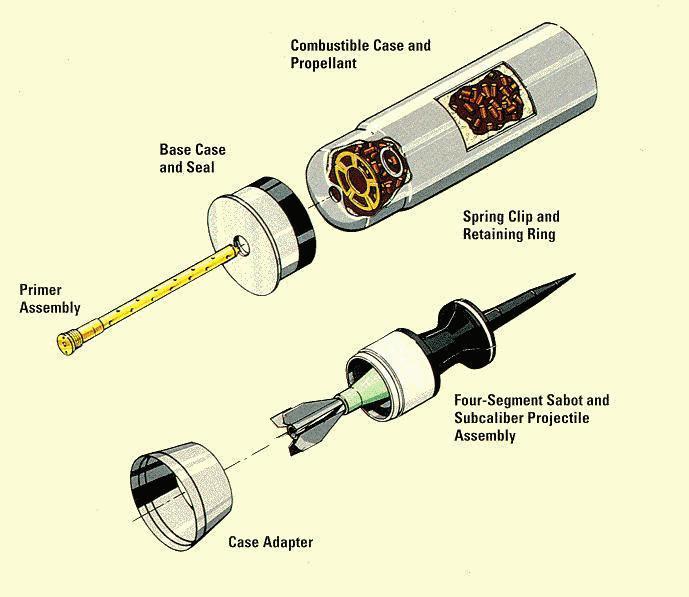 Combustible Case and Propellant

Base Case and Seal

Spring Clip and Retaining Ring

Primer Assembly

Four-Segment Sabot and Subcaliber Projectile Assembly

Case Adapter