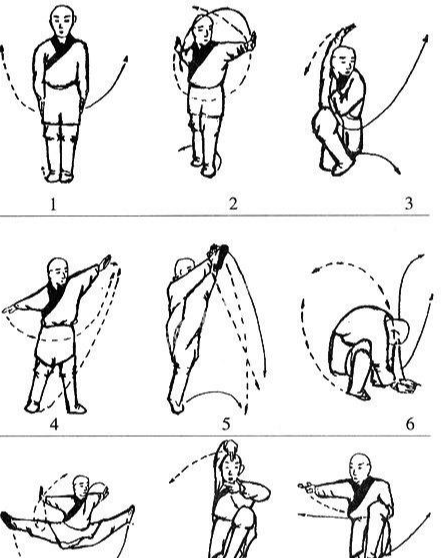 1 2 3

4 5 6