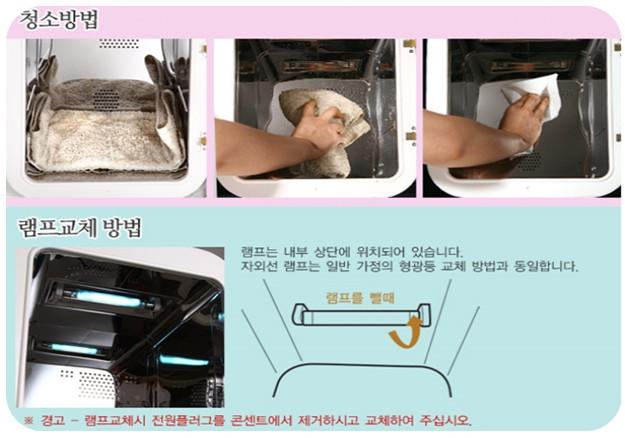 청소방법

램프교체 방법

램프는 내부 상단에 위치되어 있습니다.
자외선 램프는 일반 가정의 형광등 교체 방법과 동일합니다.

램프를 뺄때

※ 경고 - 램프교체시 전원플러그를 콘센트에서 제거하시고 교체하여 주십시오.