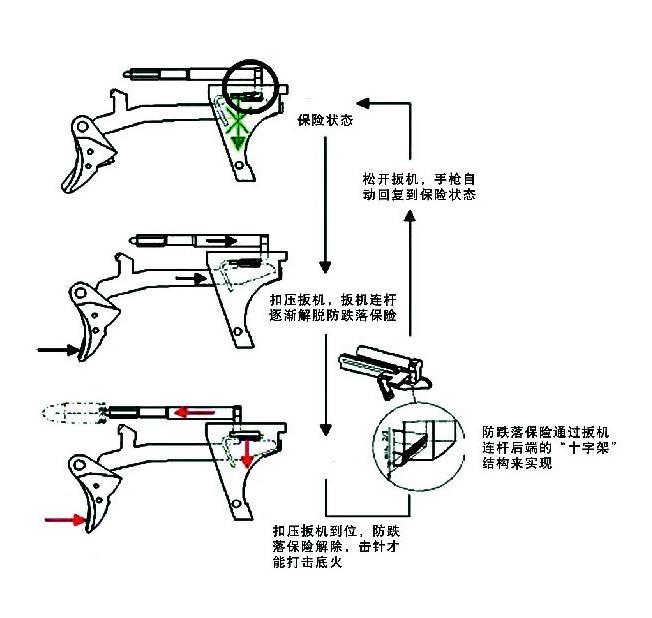 保险状态

松开扳机，手枪自动回复到保险状态

扣压扳机，扳机连杆逐渐解脱防跌落保险

防跌落保险通过扳机连杆后端的“十字架”结构来实现

扣压扳机到位，防跌落保险解除，击针才能打击底火